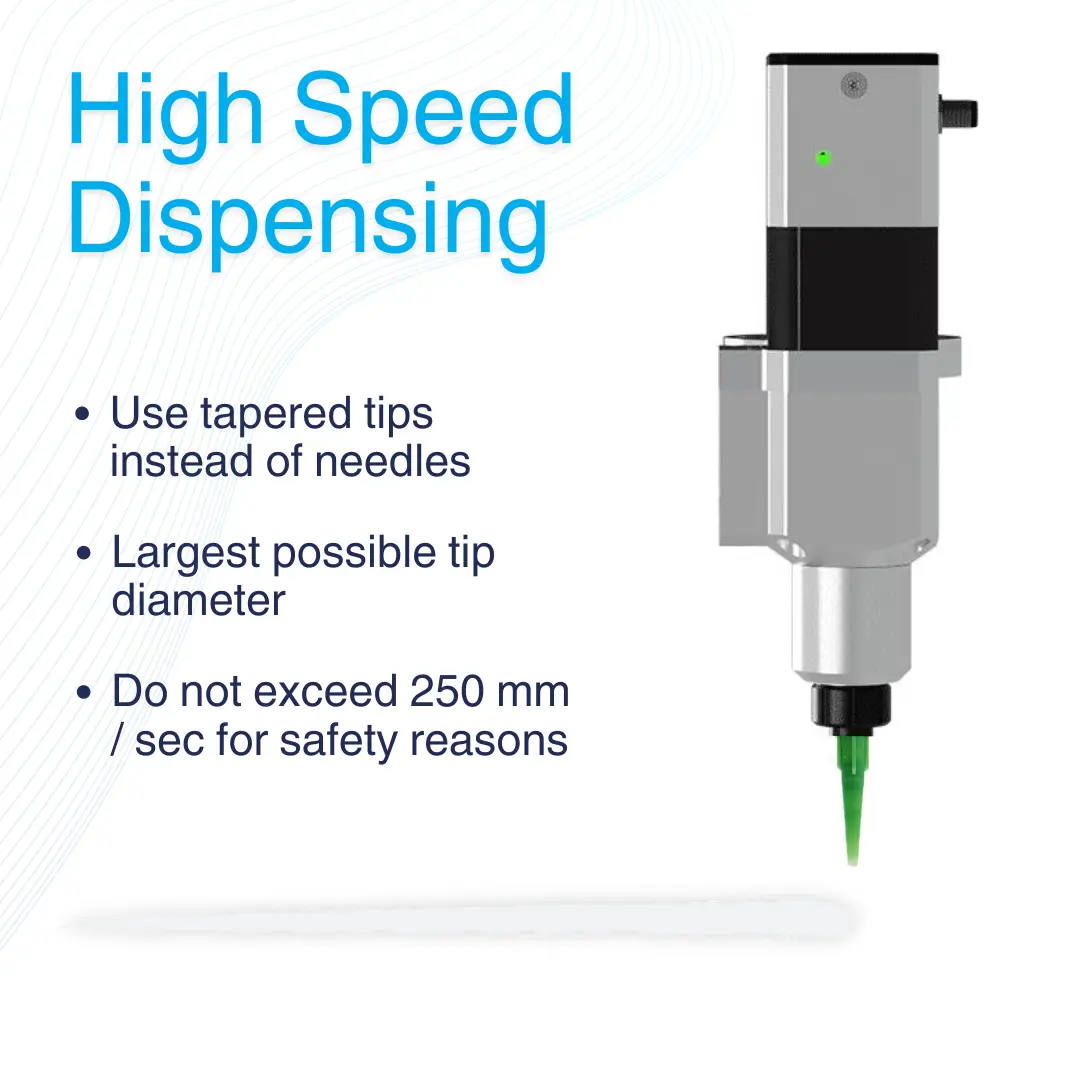 High Speed Dispensing

• Use tapered tips instead of needles

• Largest possible tip diameter

• Do not exceed 250 mm / sec for safety reasons